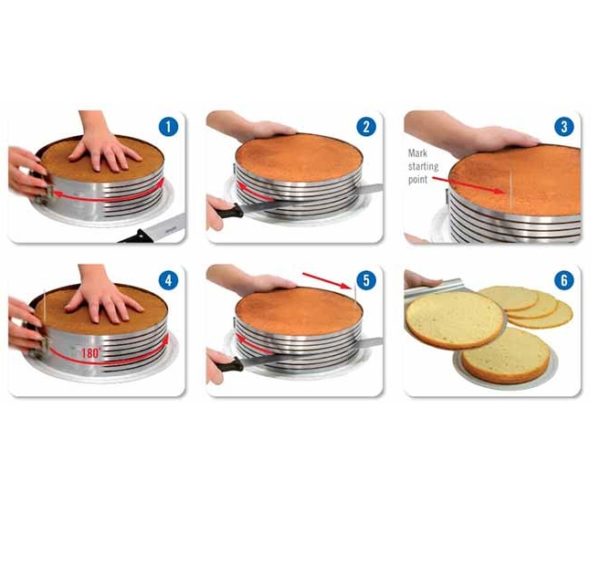 1

2

3

Mark starting point

4

180°

5

6